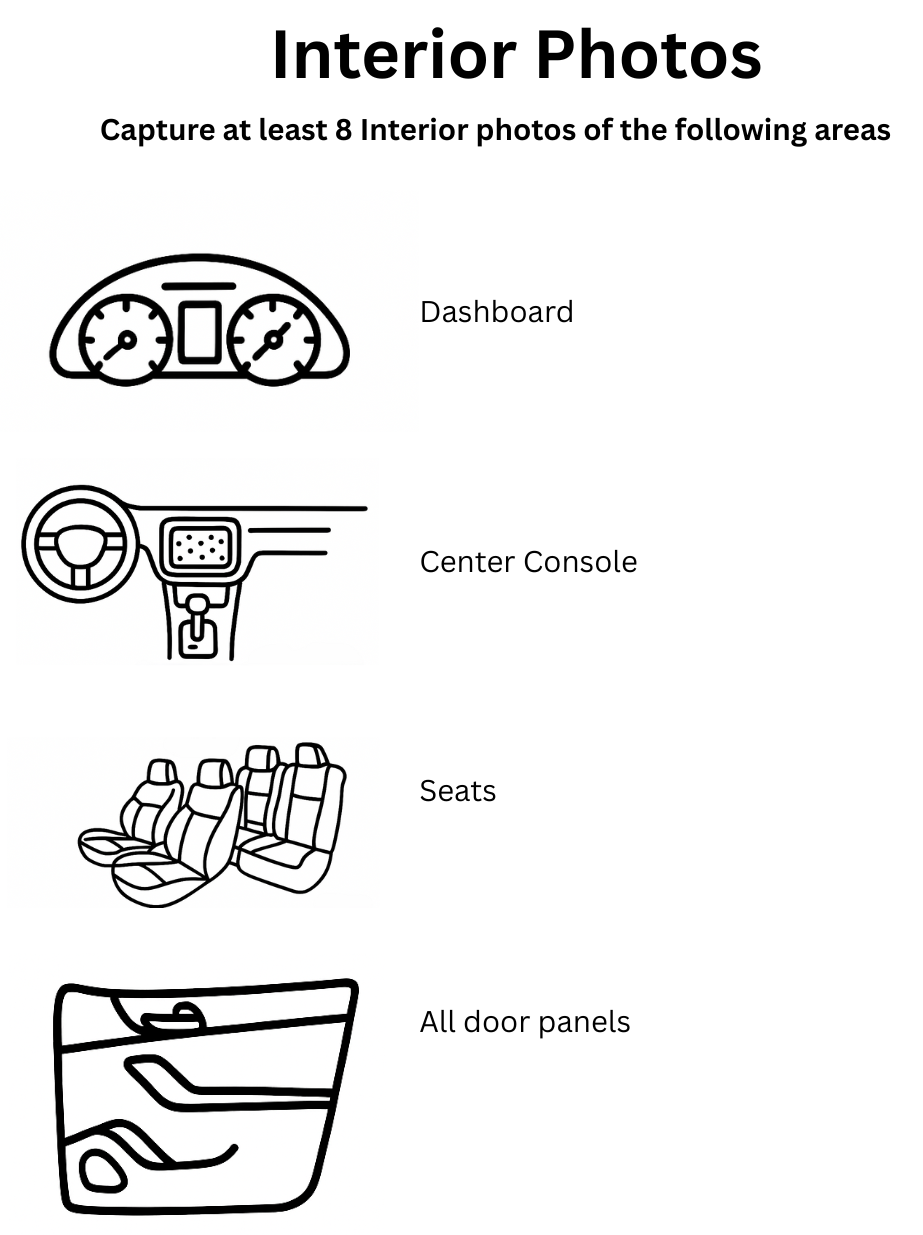 Interior Photos

Capture at least 8 Interior photos of the following areas

Dashboard

Center Console

Seats

All door panels